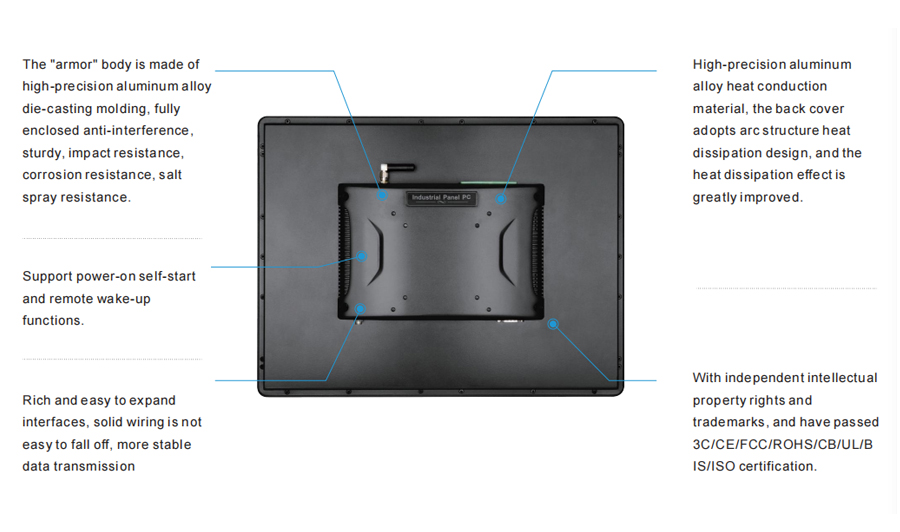 The "armor" body is made of high-precision aluminum alloy die-casting molding, fully enclosed anti-interference, sturdy, impact resistance, corrosion resistance, salt spray resistance.

Support power-on self-start and remote wake-up functions.

Rich and easy to expand interfaces, solid wiring is not easy to fall off, more stable data transmission

Industrial Panel PC

High-precision aluminum alloy heat conduction material, the back cover adopts arc structure heat dissipation design, and the heat dissipation effect is greatly improved.

With independent intellectual property rights and trademarks, and have passed 3C/CE/FCC/ROHS/CB/UL/BIS/ISO certification.