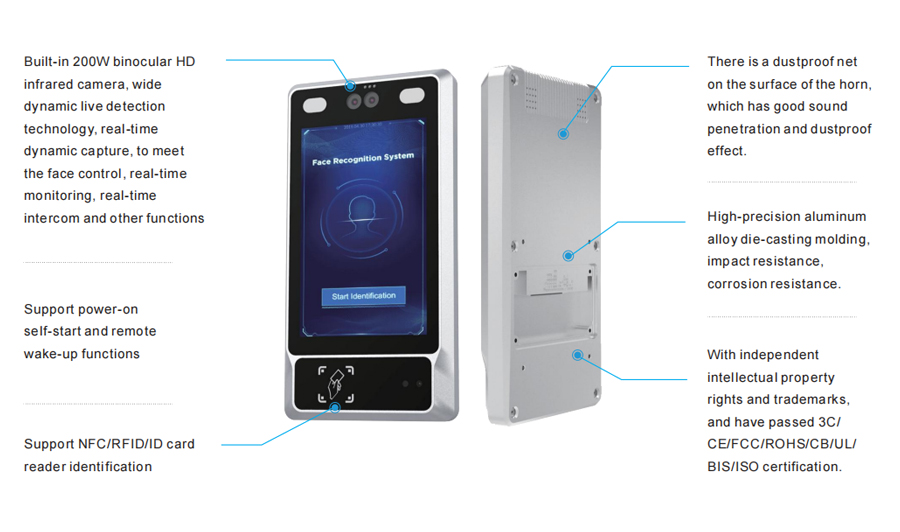 Built-in 200W binocular HD infrared camera, wide dynamic live detection technology, real-time dynamic capture, to meet the face control, real-time monitoring, real-time intercom and other functions

Support power-on self-start and remote wake-up functions

Support NFC/RFID/ID card reader identification

Face Recognition System

Start Identification

There is a dustproof net on the surface of the horn, which has good sound penetration and dustproof effect.

High-precision aluminum alloy die-casting molding, impact resistance, corrosion resistance.

With independent intellectual property rights and trademarks, and have passed 3C/CE/FCC/ROHS/CB/UL/BIS/ISO certification.